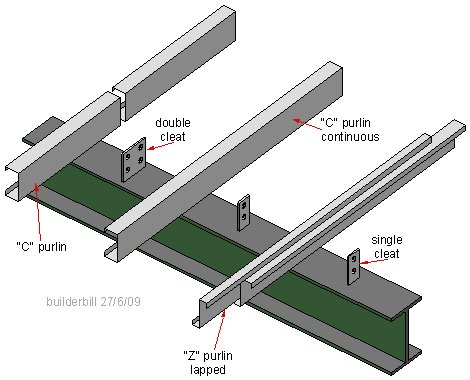 double cleat

"C" purlin continuous

"C" purlin

single cleat

builderbill 27/6/09

"Z" purlin lapped